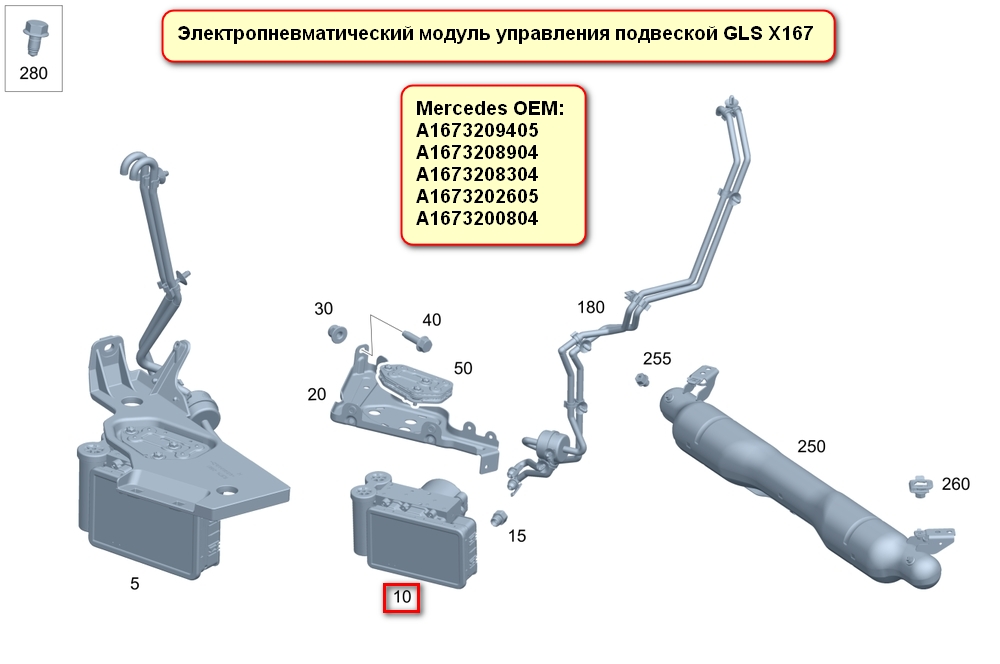 280

Электропневматический модуль управления подвеской GLS X167

Mercedes OEM:
A1673209405
A1673208904
A1673208304
A1673202605
A1673200804

30
40
50
20
180
255
250
260
15
5
10