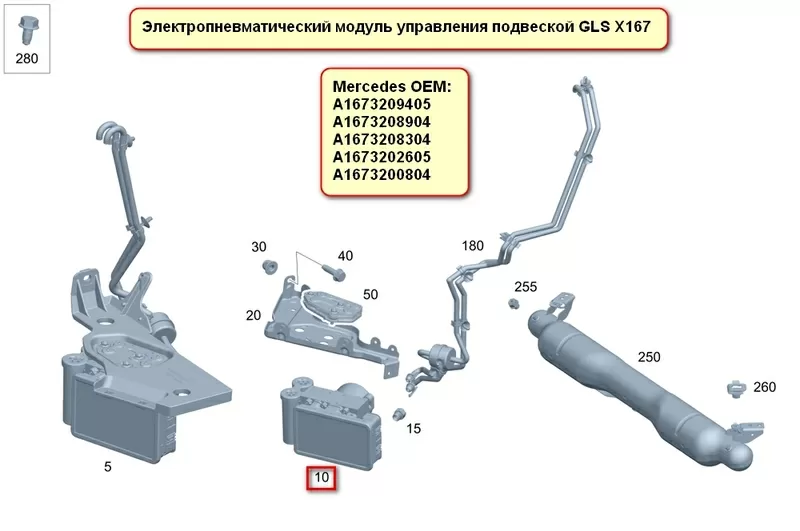 280

Электропневматический модуль управления подвеской GLS X167

Mercedes OEM:
A1673209405
A1673208904
A1673208304
A1673202605
A1673200804

30
40
50
20
180
255
250
260
15
5
10